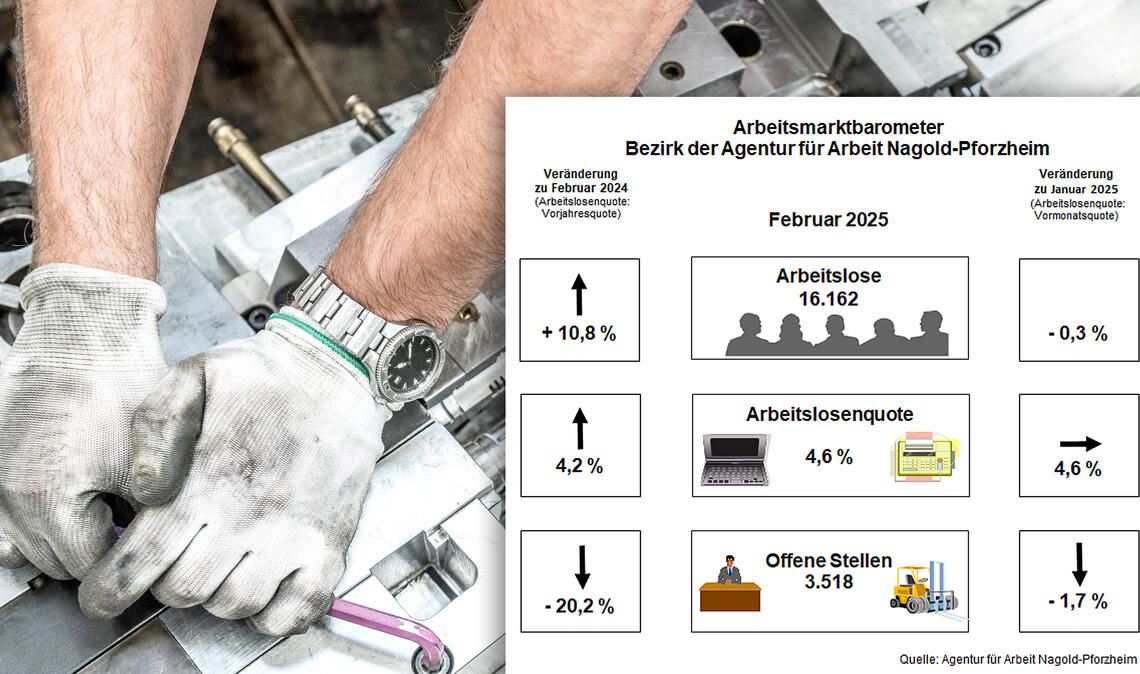 Arbeitsmarktbarometer
Bezirk der Agentur für Arbeit Nagold-Pforzheim

Veränderung zu Februar 2024 (Arbeitslosenquote: Vorjahresquote)

Februar 2025

Veränderung zu Januar 2025 (Arbeitslosenquote: Vormonatsquote)

+ 10,8 %

Arbeitslose
16.162

- 0,3 %

4,2 %

Arbeitslosenquote
4,6 %

4,6 %

- 20,2 %

Offene Stellen
3.518

- 1,7 %

Quelle: Agentur für Arbeit Nagold-Pforzheim