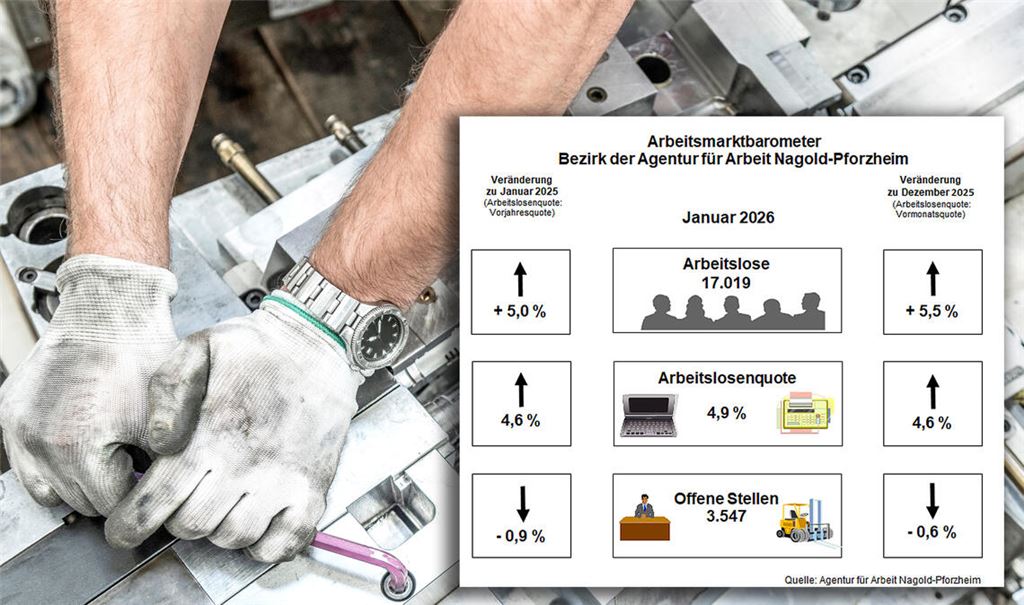 Arbeitsmarktbarometer
Bezirk der Agentur für Arbeit Nagold-Pforzheim

Veränderung zu Januar 2025 (Arbeitslosenquote: Vorjahresquote)

Januar 2026

Veränderung zu Dezember 2025 (Arbeitslosenquote: Vormonatsquote)

+ 5,0 %

Arbeitslose
17.019

+ 5,5 %

4,6 %

Arbeitslosenquote
4,9 %

4,6 %

- 0,9 %

Offene Stellen
3.547

- 0,6 %

Quelle: Agentur für Arbeit Nagold-Pforzheim