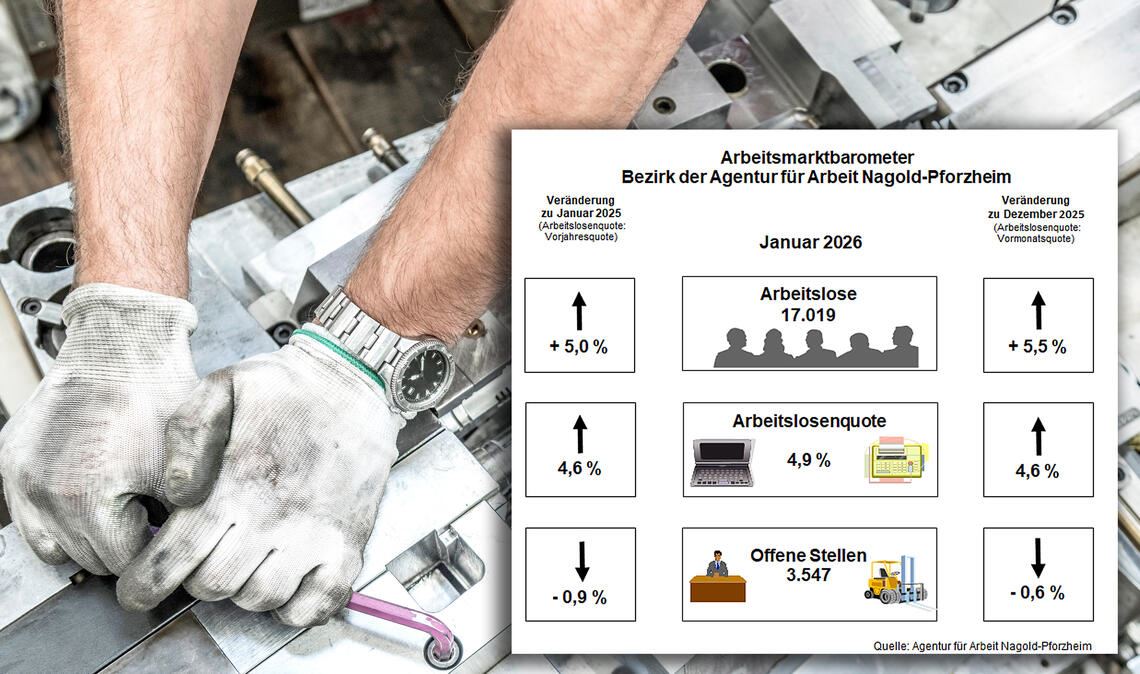 Arbeitsmarktbarometer
Bezirk der Agentur für Arbeit Nagold-Pforzheim

Veränderung zu Januar 2025
(Arbeitslosenquote: Vorjahresquote)

Januar 2026

Veränderung zu Dezember 2025
(Arbeitslosenquote: Vormonatsquote)

+ 5,0 %

Arbeitslose
17.019

+ 5,5 %

4,6 %

Arbeitslosenquote
4,9 %

4,6 %

- 0,9 %

Offene Stellen
3.547

- 0,6 %

Quelle: Agentur für Arbeit Nagold-Pforzheim