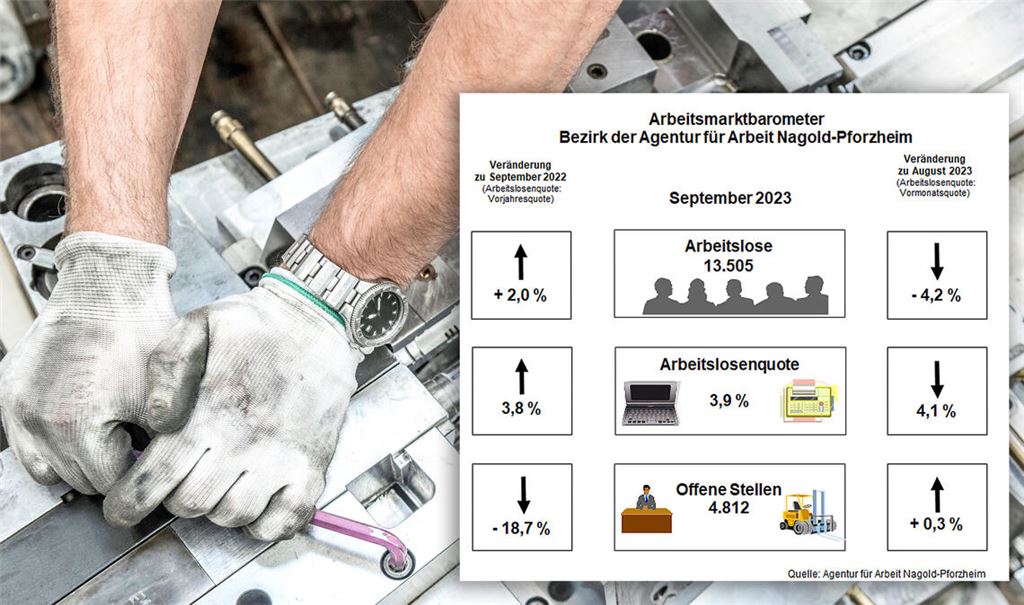 Arbeitsmarktbarometer
Bezirk der Agentur für Arbeit Nagold-Pforzheim

Veränderung zu September 2022
(Arbeitslosenquote: Vorjahresquote)

September 2023

Veränderung zu August 2023
(Arbeitslosenquote: Vormonatsquote)

+ 2,0 %

Arbeitslose
13.505

- 4,2 %

3,8 %

Arbeitslosenquote
3,9 %

4,1 %

- 18,7 %

Offene Stellen
4.812

+ 0,3 %

Quelle: Agentur für Arbeit Nagold-Pforzheim