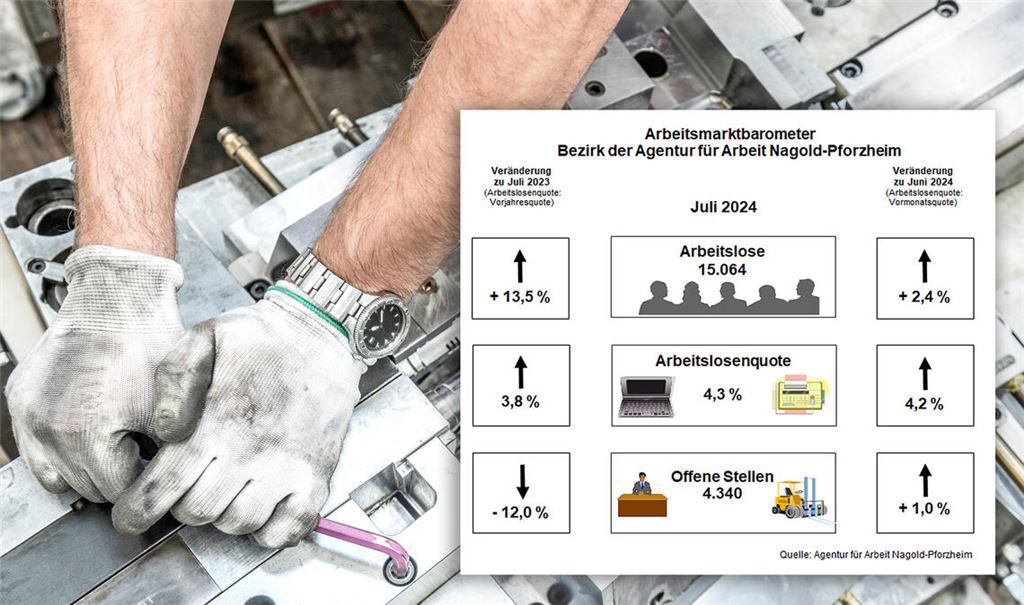 Arbeitsmarktbarometer
Bezirk der Agentur für Arbeit Nagold-Pforzheim

Veränderung zu Juli 2023 (Arbeitslosenquote: Vorjahresquote)

Juli 2024

Veränderung zu Juni 2024 (Arbeitslosenquote: Vormonatsquote)

+ 13,5 %

Arbeitslose
15.064

+ 2,4 %

3,8 %

Arbeitslosenquote
4,3 %

4,2 %

- 12,0 %

Offene Stellen
4.340

+ 1,0 %

Quelle: Agentur für Arbeit Nagold-Pforzheim