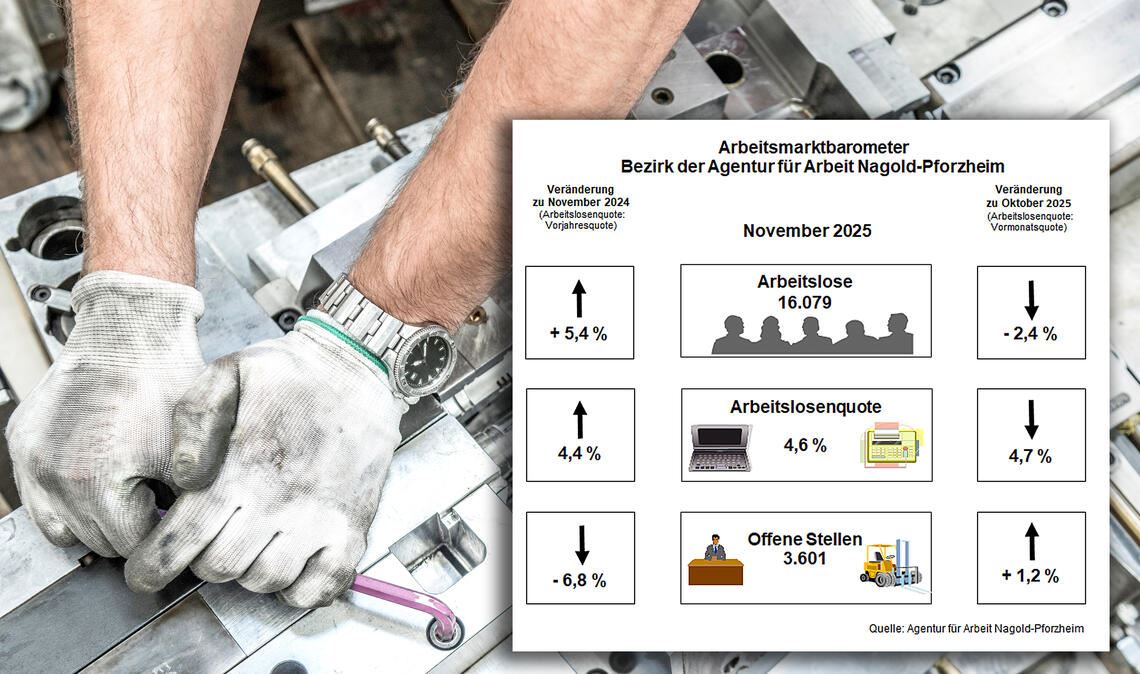 Arbeitsmarktbarometer
Bezirk der Agentur für Arbeit Nagold-Pforzheim

Veränderung zu November 2024 (Arbeitslosenquote: Vorjahresquote)

November 2025

Veränderung zu Oktober 2025 (Arbeitslosenquote: Vormonatsquote)

+ 5,4 %

Arbeitslose
16.079

- 2,4 %

4,4 %

Arbeitslosenquote
4,6 %

4,7 %

- 6,8 %

Offene Stellen
3.601

+ 1,2 %

Quelle: Agentur für Arbeit Nagold-Pforzheim